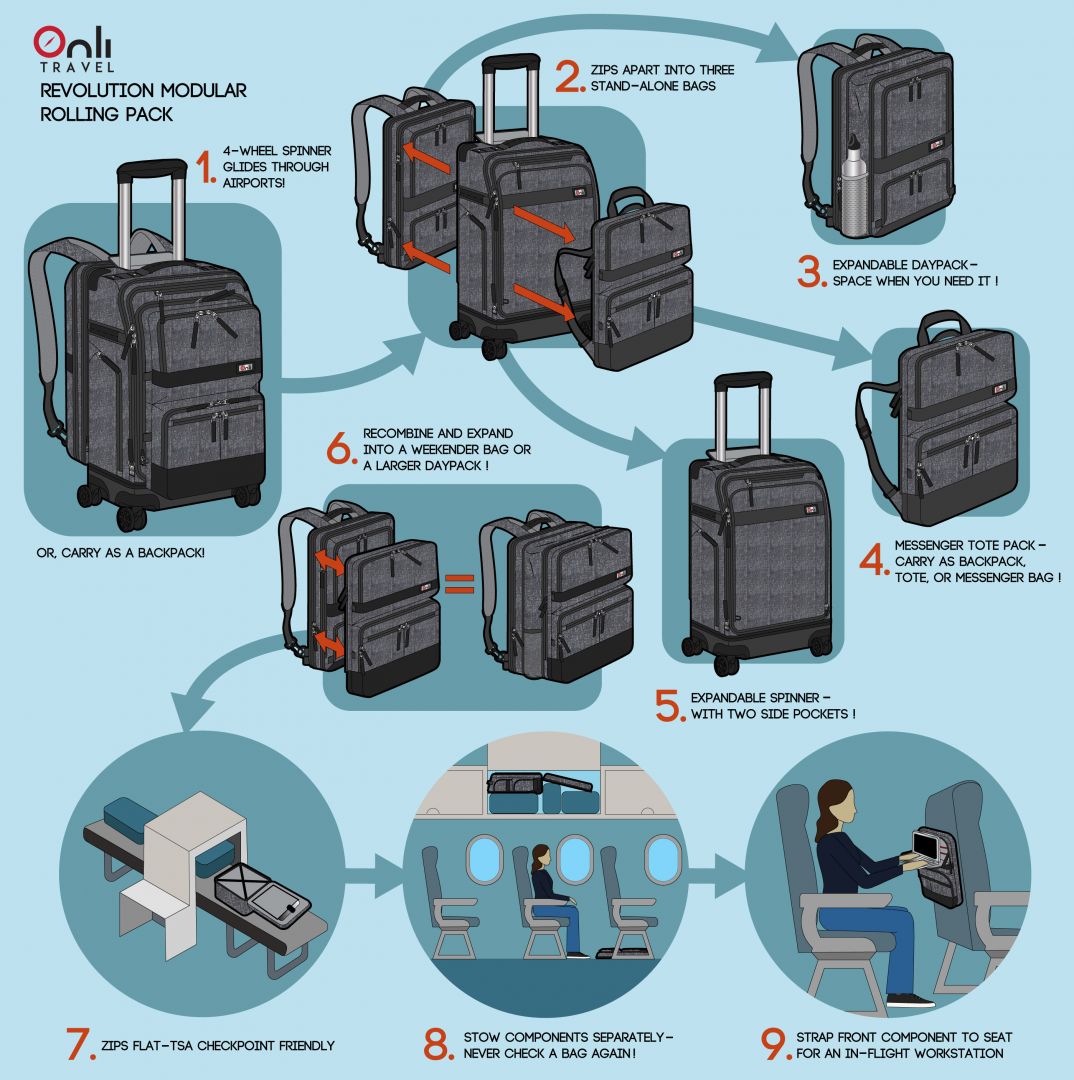 Onli
TRAVEL
REVOLUTION MODULAR ROLLING PACK

1. 4-WHEEL SPINNER GLIDES THROUGH AIRPORTS!

OR, CARRY AS A BACKPACK!

2. ZIPS APART INTO THREE STAND-ALONE BAGS

3. EXPANDABLE DAYPACK- SPACE WHEN YOU NEED IT !

4. MESSENGER TOTE PACK - CARRY AS BACKPACK, TOTE, OR MESSENGER BAG !

5. EXPANDABLE SPINNER - WITH TWO SIDE POCKETS !

6. RECOMBINE AND EXPAND INTO A WEEKENDER BAG OR A LARGER DAYPACK !

=

7. ZIPS FLAT-TSA CHECKPOINT FRIENDLY

8. STOW COMPONENTS SEPARATELY- NEVER CHECK A BAG AGAIN!

9. STRAP FRONT COMPONENT TO SEAT FOR AN IN-FLIGHT WORKSTATION